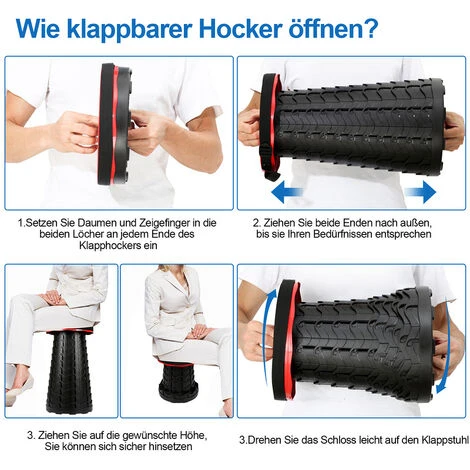 Wie klappbarer Hocker öffnen?

1.Setzen Sie Daumen und Zeigefinger in die beiden Löcher an jedem Ende des Klapphockers ein

2. Ziehen Sie beide Enden nach außen, bis sie Ihren Bedürfnissen entsprechen

3. Ziehen Sie auf die gewünschte Höhe, Sie können sich sicher hinsetzen

3.Drehen Sie das Schloss leicht auf den Klappstuhl