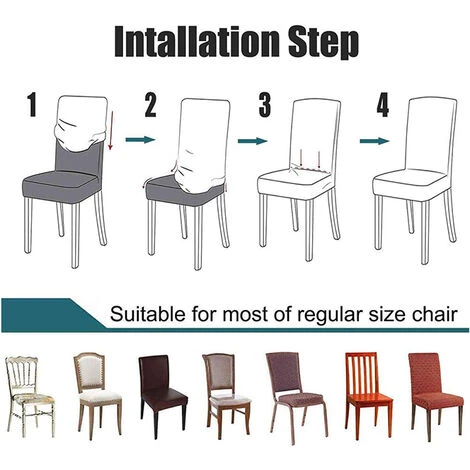 Intallation Step

1

2

3

4

Suitable for most of regular size chair