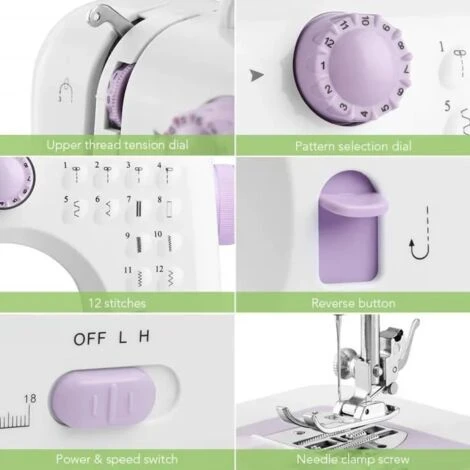 Upper thread tension dial

12 11 10 9 8 7 6 5 4 3 2 1

1

5

Pattern selection dial

1 2 3 4

5 6 7 8

9 10

11 12

12 stitches

Reverse button

OFF L H

18

Power & speed switch

Needle clamp screw