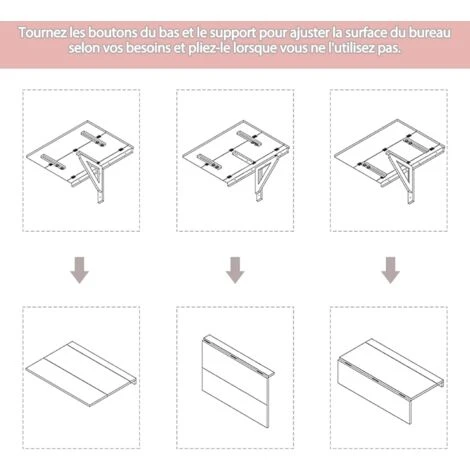 Tournez les boutons du bas et le support pour ajuster la surface du bureau selon vos besoins et pliez-le lorsque vous ne l'utilisez pas.