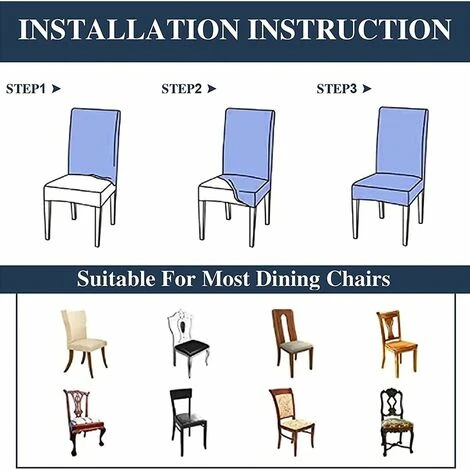 INSTALLATION INSTRUCTION

STEP1 ➤

STEP2 ➤

STEP3 ➤

Suitable For Most Dining Chairs